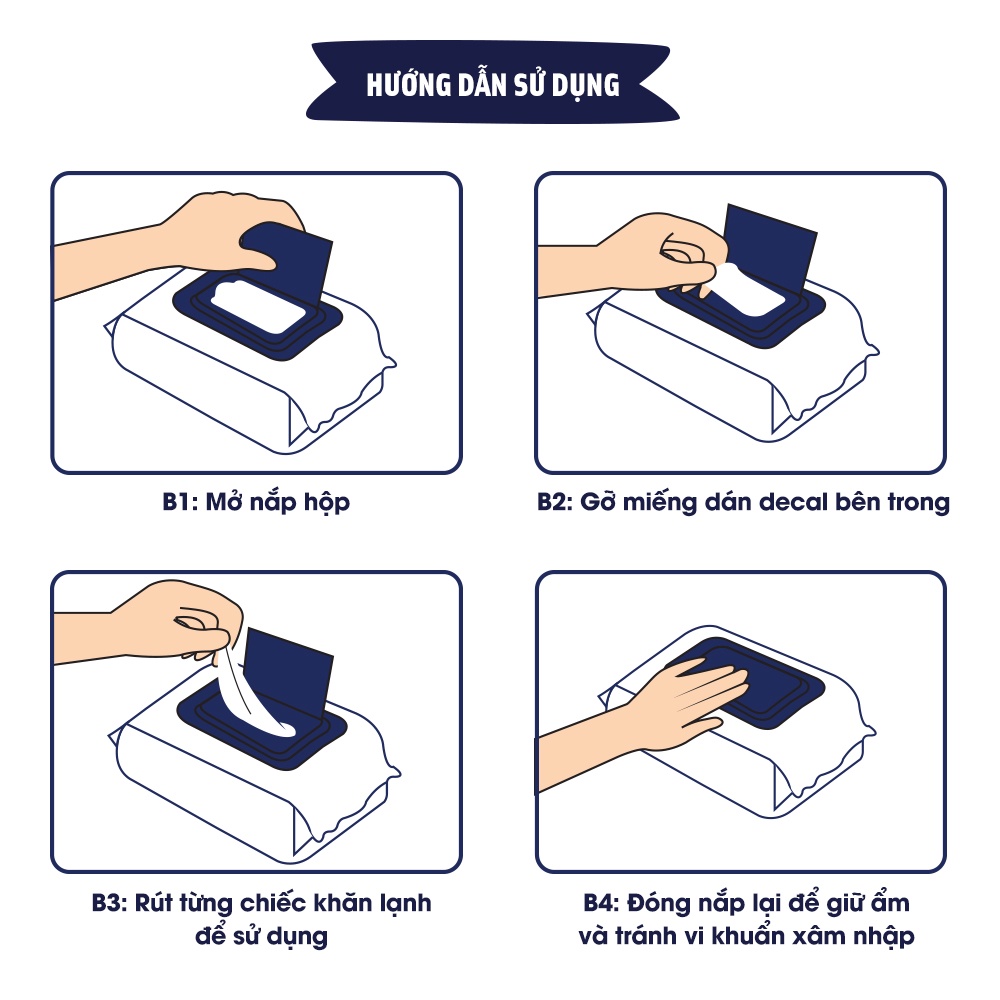 HƯỚNG DẪN SỬ DỤNG

B1: Mở nắp hộp

B2: Gỡ miếng dán decal bên trong

B3: Rút từng chiếc khăn lạnh để sử dụng

B4: Đóng nắp lại để giữ ẩm và tránh vi khuẩn xâm nhập