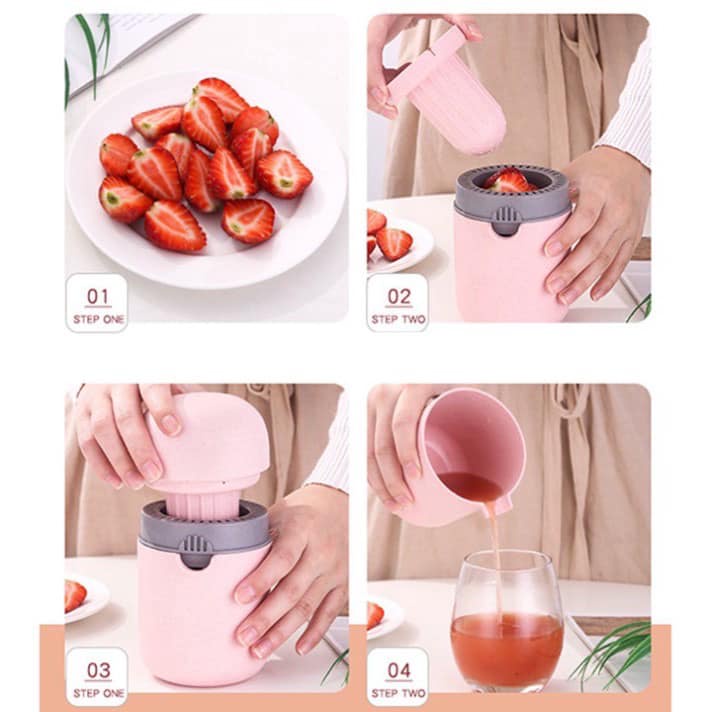 01
STEP ONE

02
STEP TWO

03
STEP ONE

04
STEP TWO