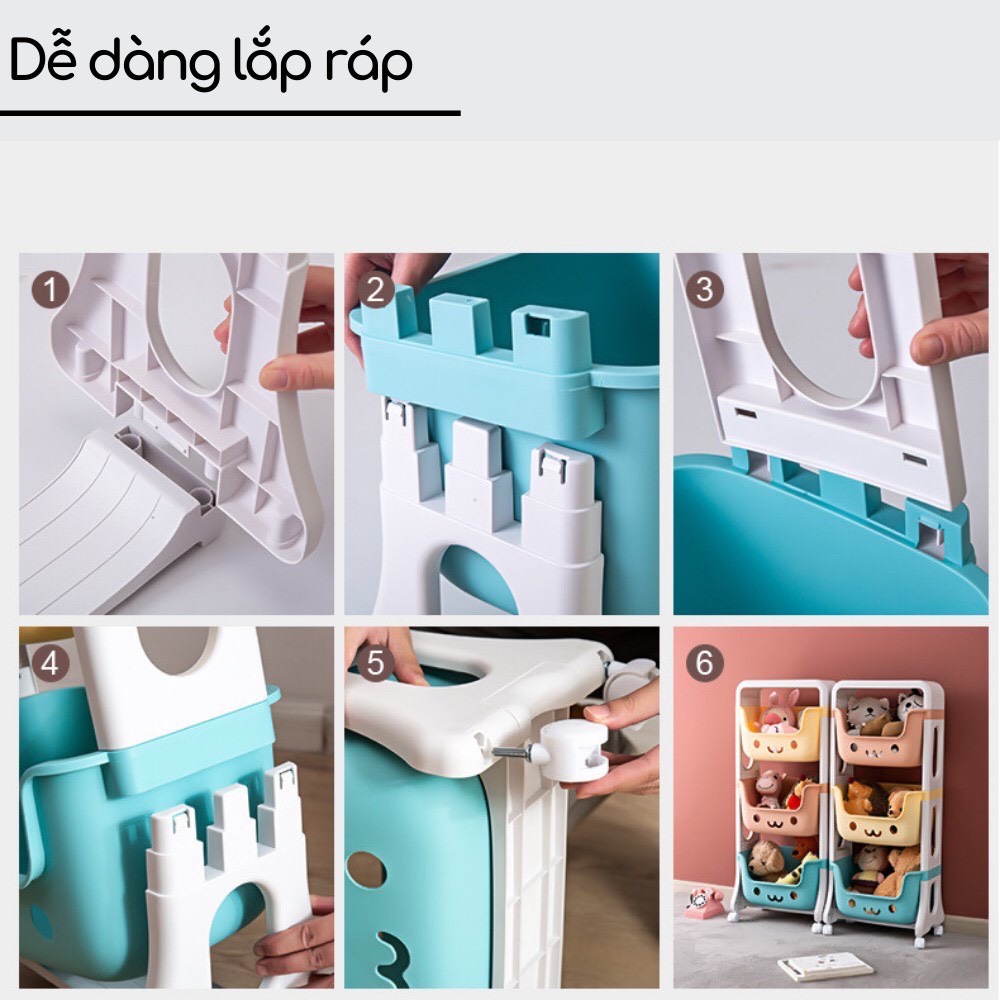 Dễ dàng lắp ráp

1

2

3

4

5

6