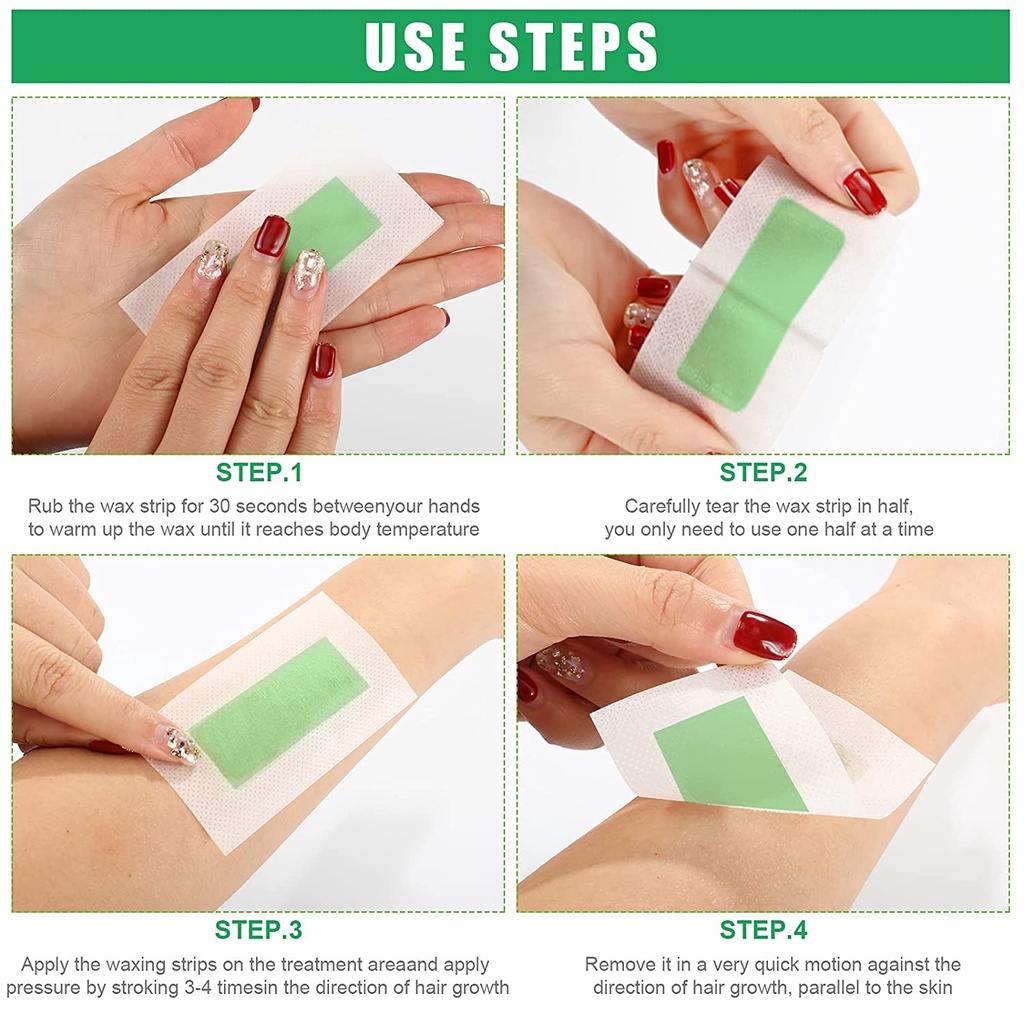 USE STEPS

STEP.1

Rub the wax strip for 30 seconds betweenyour hands to warm up the wax until it reaches body temperature

STEP.2

Carefully tear the wax strip in half, you only need to use one half at a time

STEP.3

Apply the waxing strips on the treatment areaand apply pressure by stroking 3-4 timesin the direction of hair growth

STEP.4

Remove it in a very quick motion against the direction of hair growth, parallel to the skin