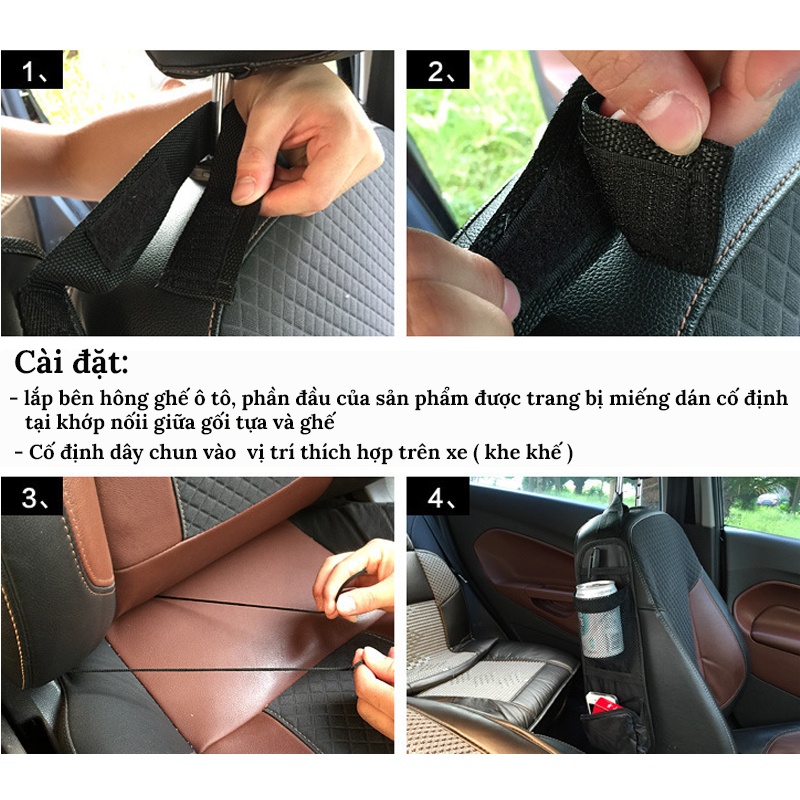 1、

2、

Cài đặt:

- lắp bên hông ghế ô tô, phần đầu của sản phẩm được trang bị miếng dán cố định tại khớp nốii giữa gối tựa và ghế

- Cố định dây chun vào vị trí thích hợp trên xe ( khe khế )

3、

4、