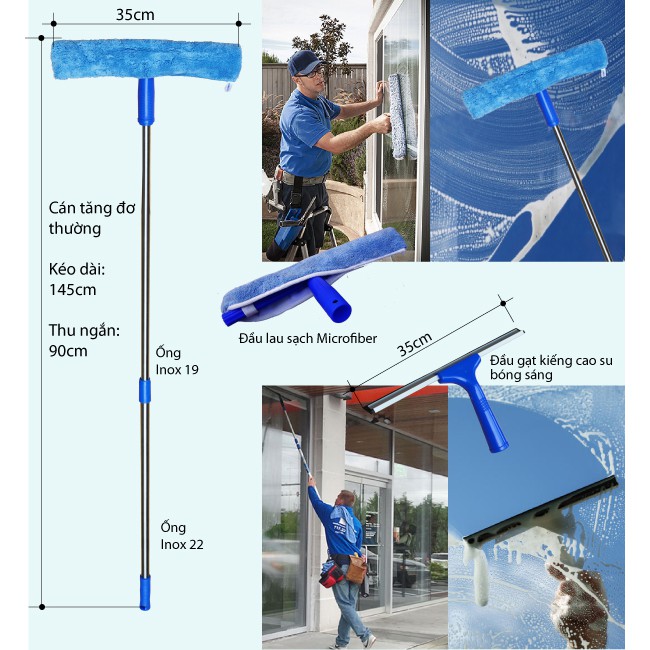 35cm

Cán tăng đơ thường

Kéo dài: 145cm

Thu ngắn: 90cm

Ống Inox 19

Ống Inox 22

Đầu lau sạch Microfiber

35cm

Đầu gạt kiếng cao su bóng sáng