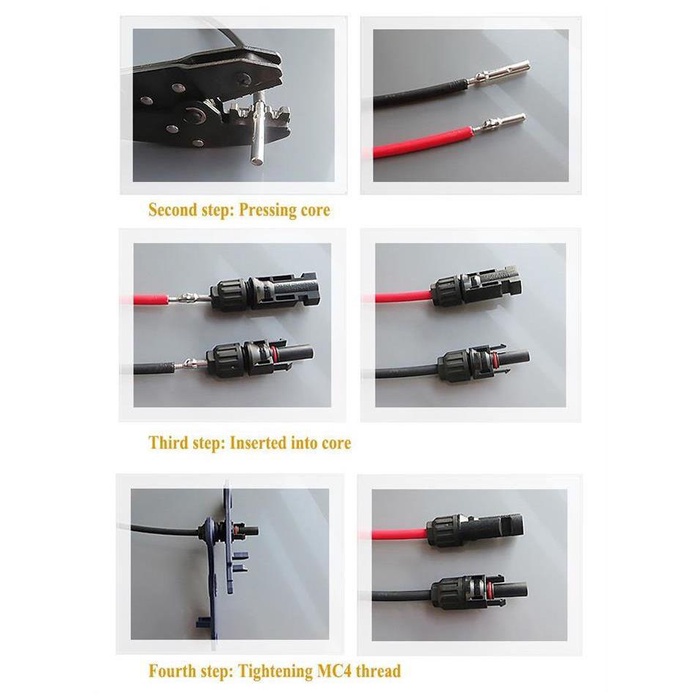 Second step: Pressing core

Third step: Inserted into core

Fourth step: Tightening MC4 thread