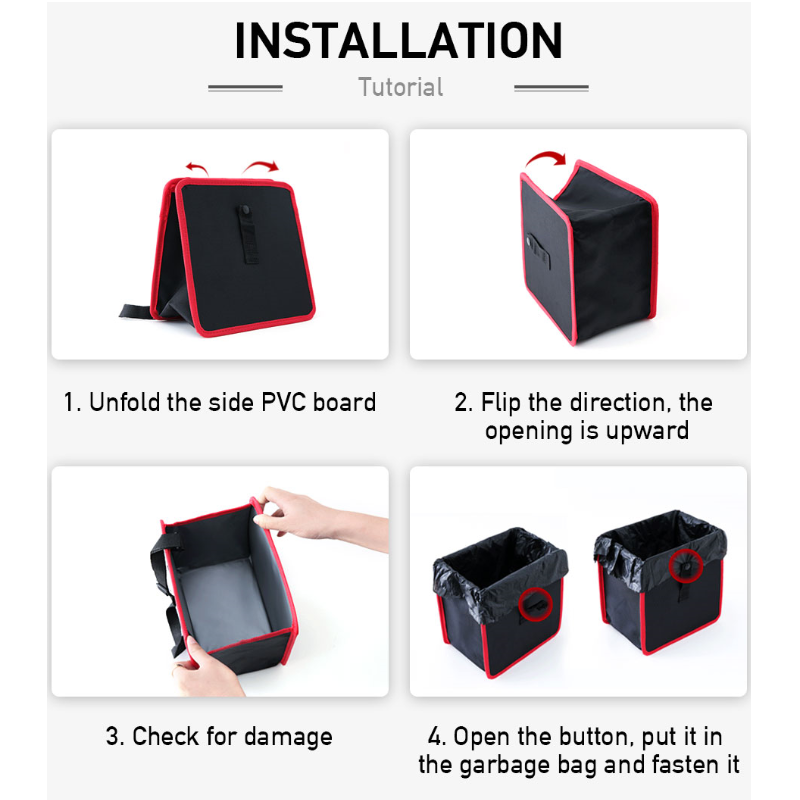 INSTALLATION

Tutorial

1. Unfold the side PVC board

2. Flip the direction, the opening is upward

3. Check for damage

4. Open the button, put it in the garbage bag and fasten it