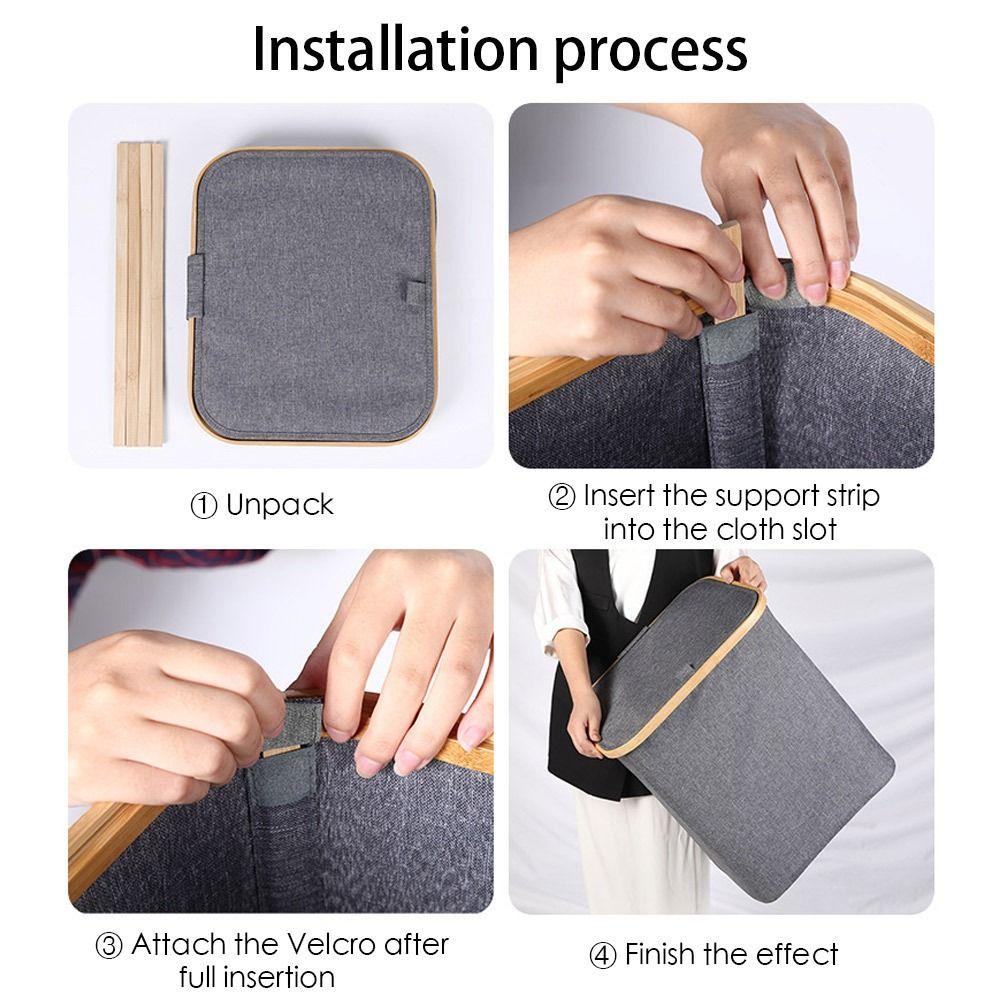 Installation process

① Unpack

② Insert the support strip into the cloth slot

③ Attach the Velcro after full insertion

④ Finish the effect