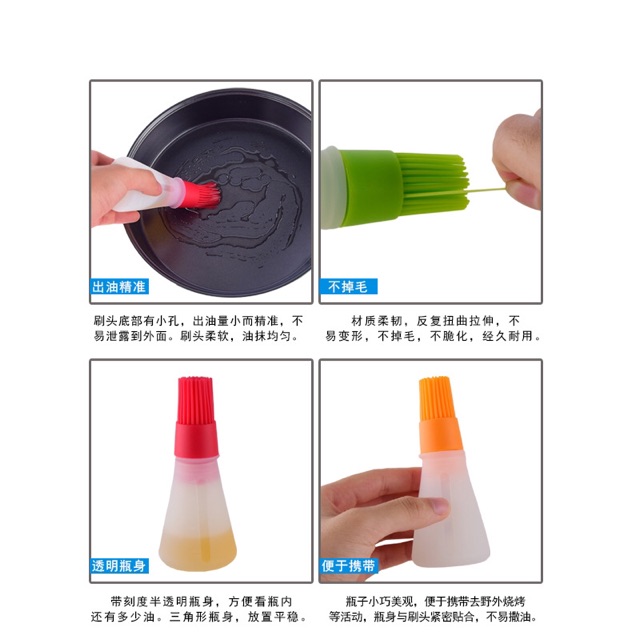 出油精准

刷头底部有小孔，出油量小而精准，不易泄露到外面。刷头柔软，油抹均匀。

不掉毛

材质柔韧，反复扭曲拉伸，不易变形，不掉毛，不脆化，经久耐用。

透明瓶身

带刻度半透明瓶身，方便看瓶内还有多少油。三角形瓶身，放置平稳。

便于携带

瓶子小巧美观，便于携带去野外烧烤等活动，瓶身与刷头紧密贴合，不易撒油。