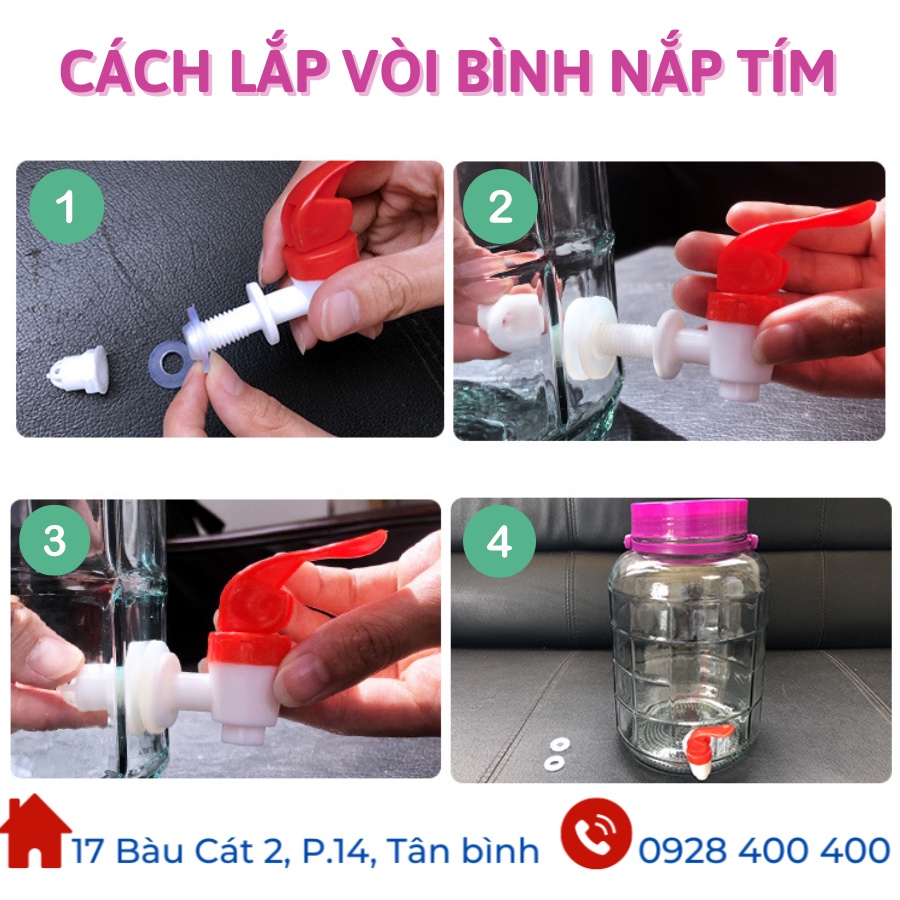 CÁCH LẮP VÒI BÌNH NẮP TÍM

1

2

3

4

17 Bàu Cát 2, P.14, Tân bình

0928 400 400