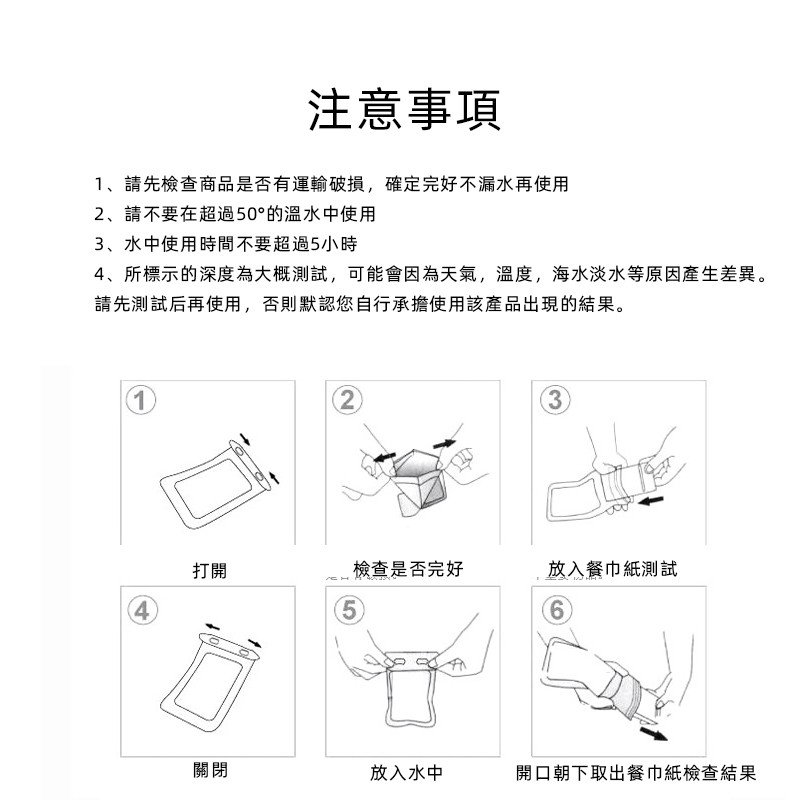 注意事項

1、請先檢查商品是否有運輸破損，確定完好不漏水再使用
2、請不要在超過50°的溫水中使用
3、水中使用時間不要超過5小時
4、所標示的深度為大概測試，可能會因為天氣，溫度，海水淡水等原因產生差異。請先測試后再使用，否則默認您自行承擔使用該產品出現的結果。

1
打開

2
檢查是否完好

3
放入餐巾紙測試

4
關閉

5
放入水中

6
開口朝下取出餐巾紙檢查結果