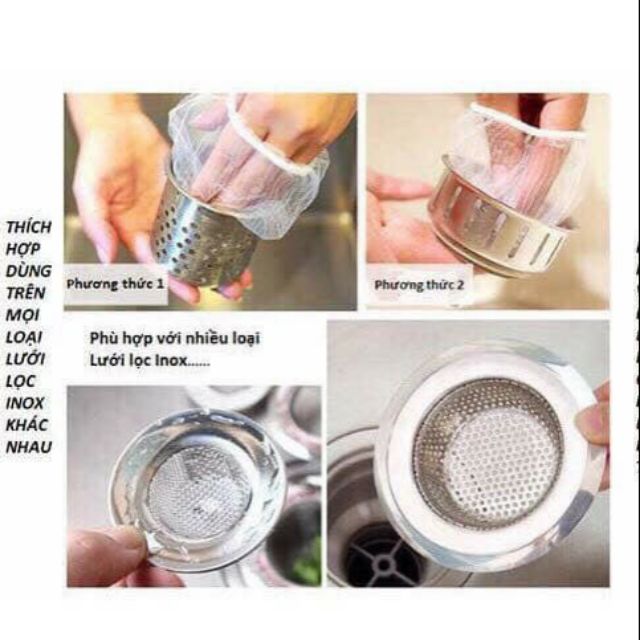 THÍCH HỢP DÙNG TRÊN MỌI LOẠI LƯỚI LỌC INOX KHÁC NHAU

Phương thức 1

Phương thức 2

Phù hợp với nhiều loại
Lưới lọc Inox......