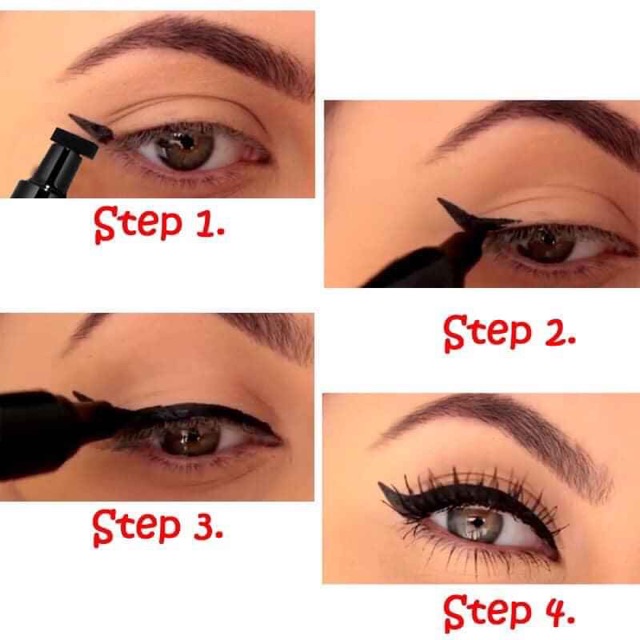 Step 1.

Step 2.

Step 3.

Step 4.