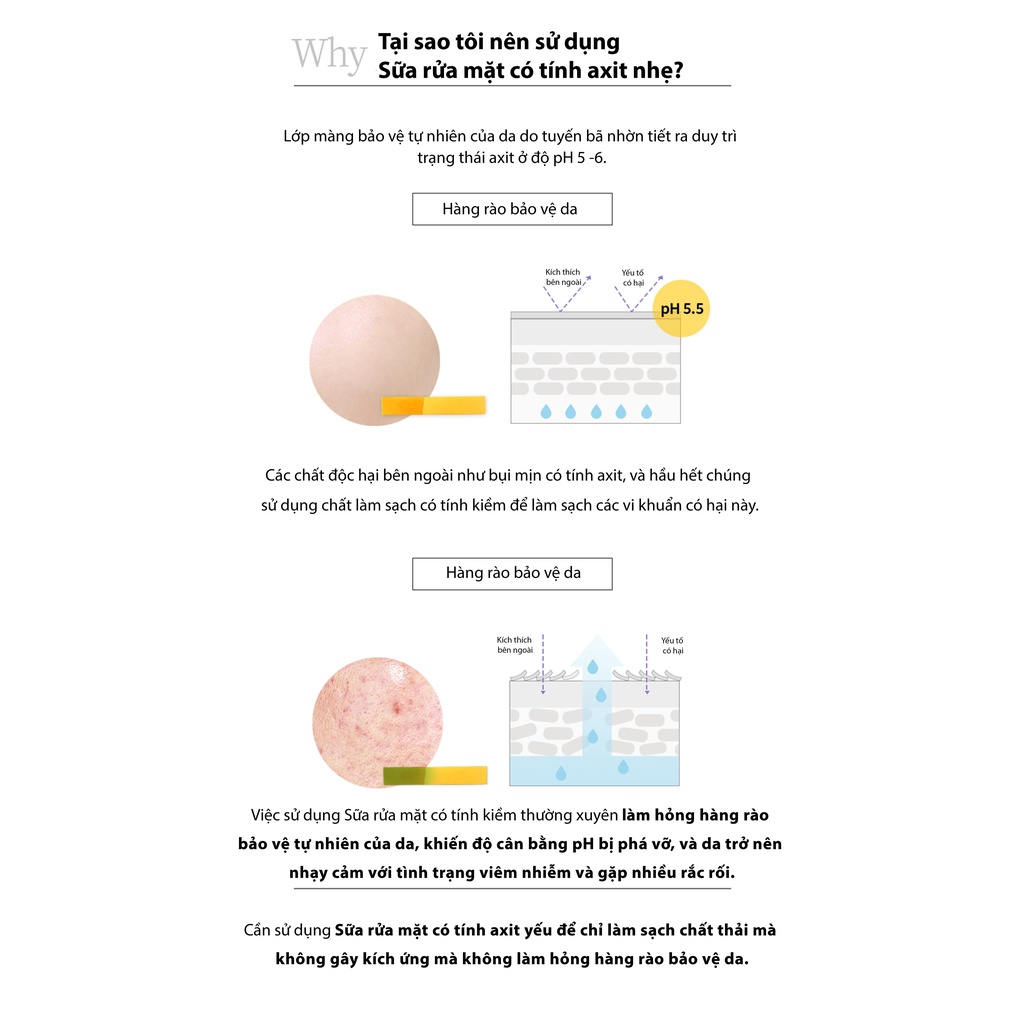 Why Tại sao tôi nên sử dụng Sữa rửa mặt có tính axit nhẹ?

Lớp màng bảo vệ tự nhiên của da do tuyến bã nhờn tiết ra duy trì trạng thái axit ở độ pH 5 -6.

Hàng rào bảo vệ da

Kích thích bên ngoài

Yếu tố có hại

pH 5.5

Các chất độc hại bên ngoài như bụi mịn có tính axit, và hầu hết chúng sử dụng chất làm sạch có tính kiềm để làm sạch các vi khuẩn có hại này.

Hàng rào bảo vệ da

Kích thích bên ngoài

Yếu tố có hại

Việc sử dụng Sữa rửa mặt có tính kiềm thường xuyên làm hỏng hàng rào bảo vệ tự nhiên của da, khiến độ cân bằng pH bị phá vỡ, và da trở nên nhạy cảm với tình trạng viêm nhiễm và gặp nhiều rắc rối.

Cần sử dụng Sữa rửa mặt có tính axit yếu để chỉ làm sạch chất thải mà không gây kích ứng mà không làm hỏng hàng rào bảo vệ da.