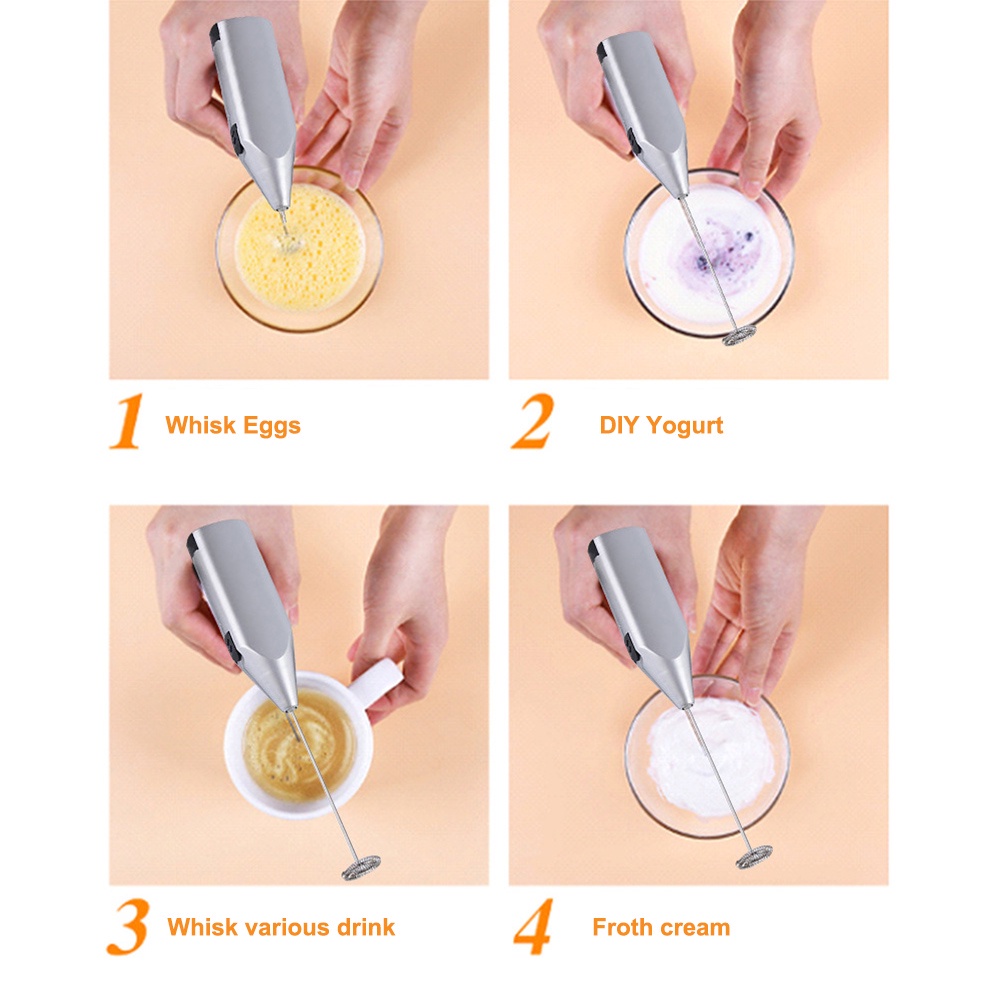 1 Whisk Eggs

2 DIY Yogurt

3 Whisk various drink

4 Froth cream