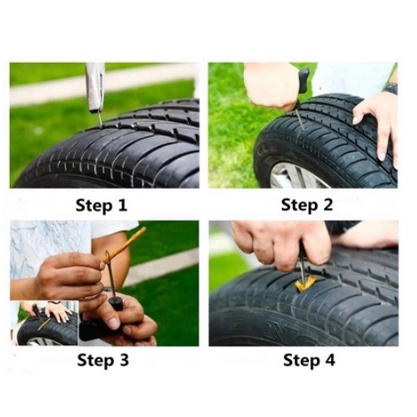 Step 1

Step 2

Step 3

Step 4