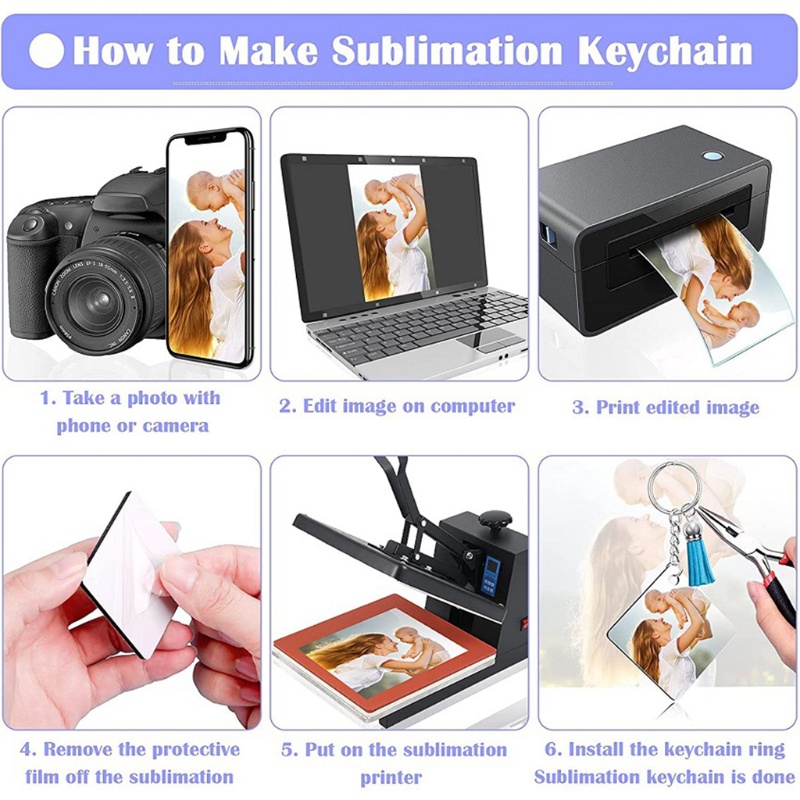 How to Make Sublimation Keychain

1. Take a photo with phone or camera

2. Edit image on computer

3. Print edited image

4. Remove the protective film off the sublimation

5. Put on the sublimation printer

6. Install the keychain ring Sublimation keychain is done