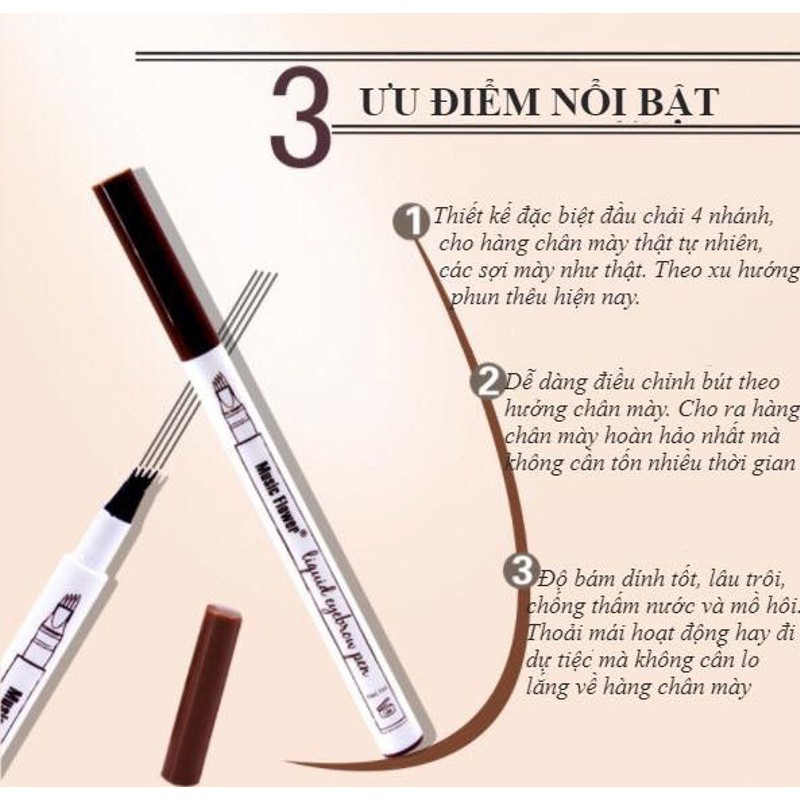 3 ƯU ĐIỂM NỔI BẬT

1 Thiết kế đặc biệt đầu chải 4 nhánh, cho hàng chân mày thật tự nhiên, các sợi mày như thật. Theo xu hướng phun thêu hiện nay.

2 Dễ dàng điều chỉnh bút theo hướng chân mày. Cho ra hàng chân mày hoàn hảo nhất mà không cần tốn nhiều thời gian

3 Độ bám dính tốt, lâu trôi, chống thấm nước và mồ hôi. Thoải mái hoạt động hay đi dự tiệc mà không cần lo lắng về hàng chân mày

Music Flower®
liquid eyebrow pen
Music