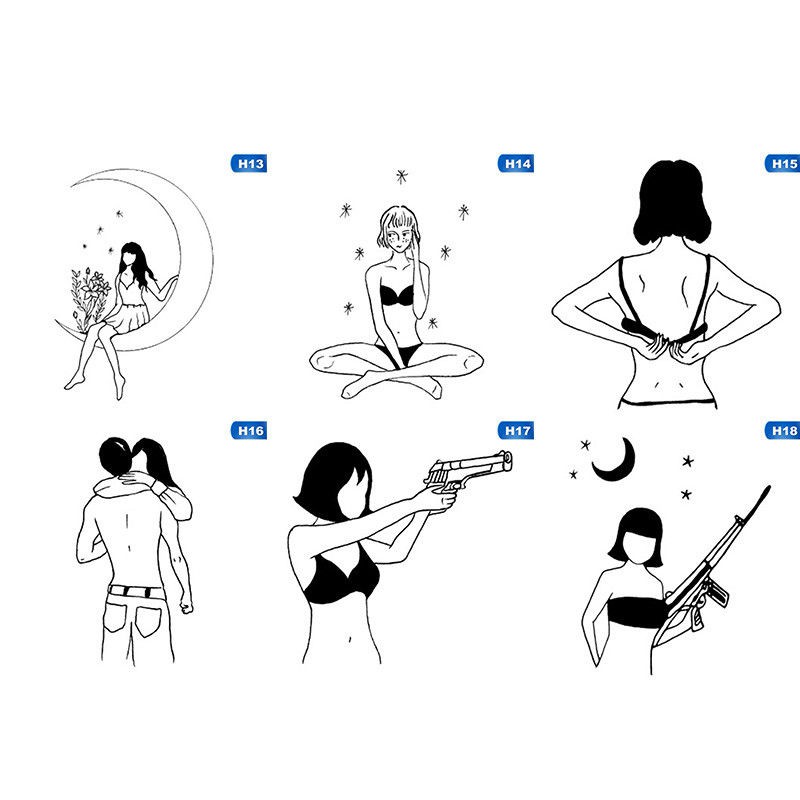 H13

H14

H15

H16

H17

H18