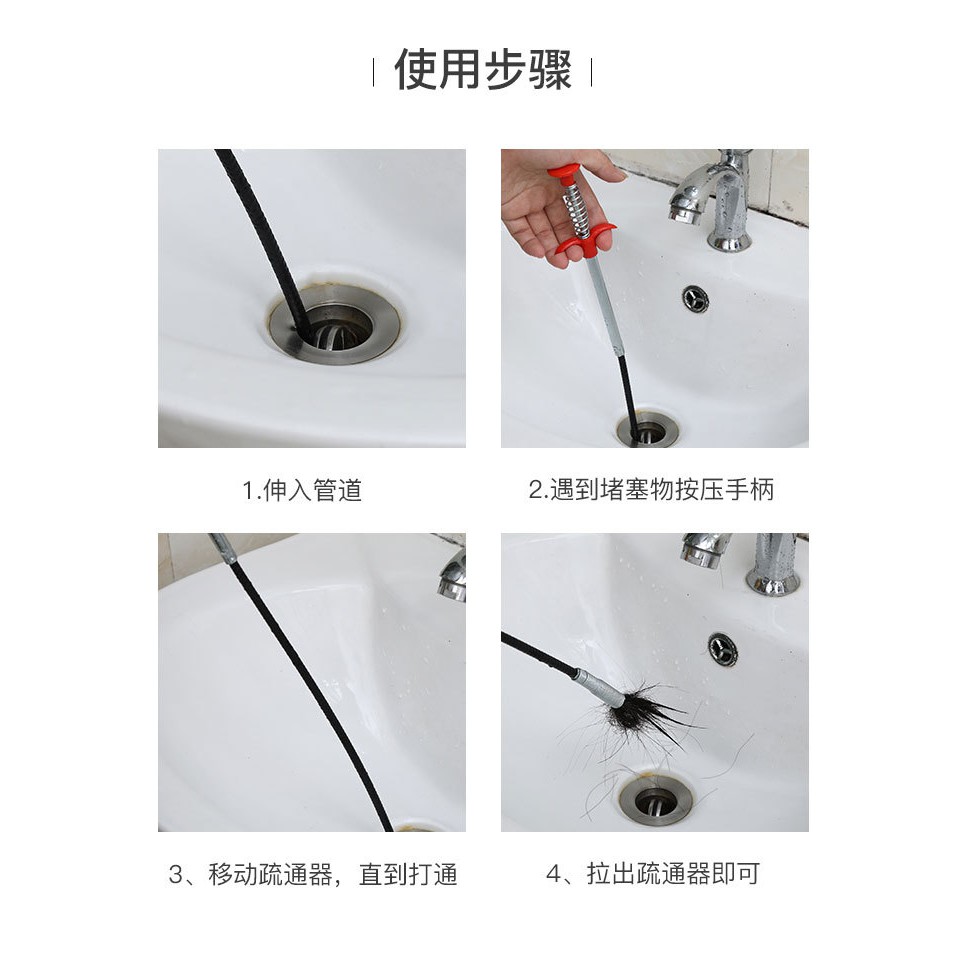 使用步骤

1.伸入管道

2.遇到堵塞物按压手柄

3、移动疏通器，直到打通

4、拉出疏通器即可