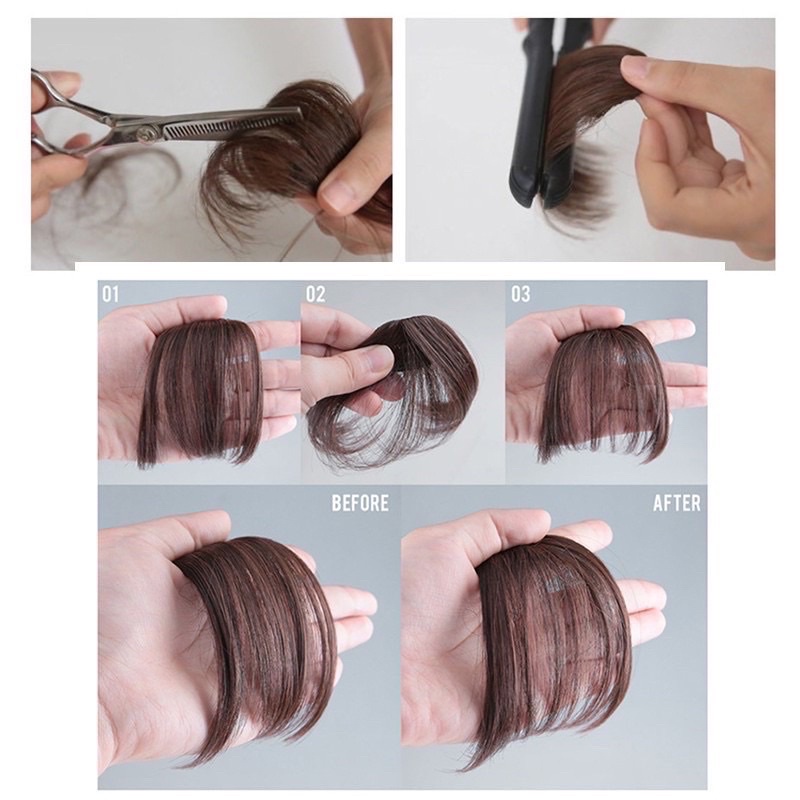 01

02

03

BEFORE

AFTER