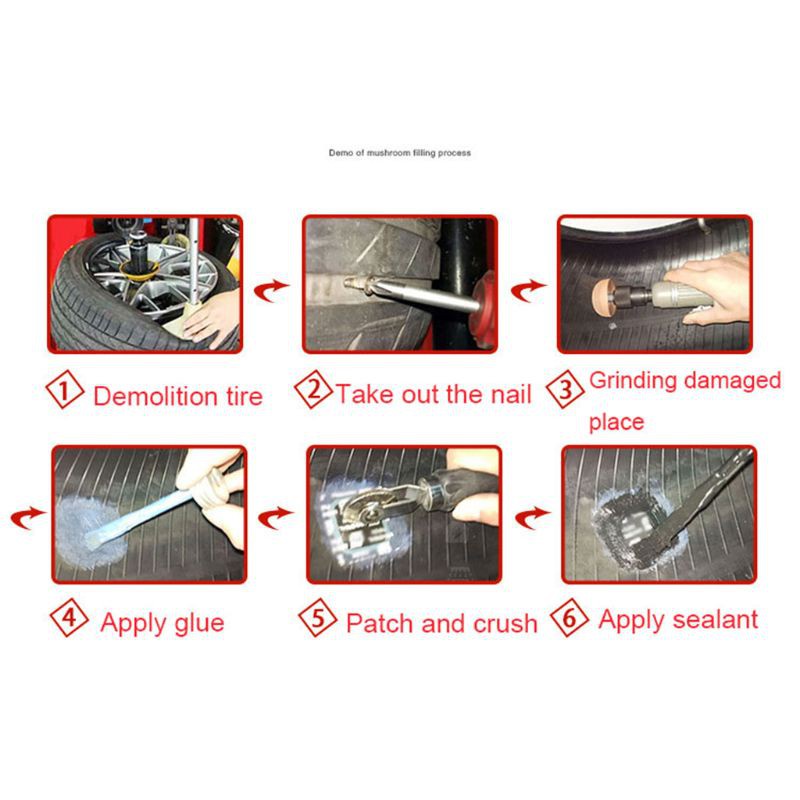 Demo of mushroom filling process

1 Demolition tire

2 Take out the nail

3 Grinding damaged place

4 Apply glue

5 Patch and crush

6 Apply sealant