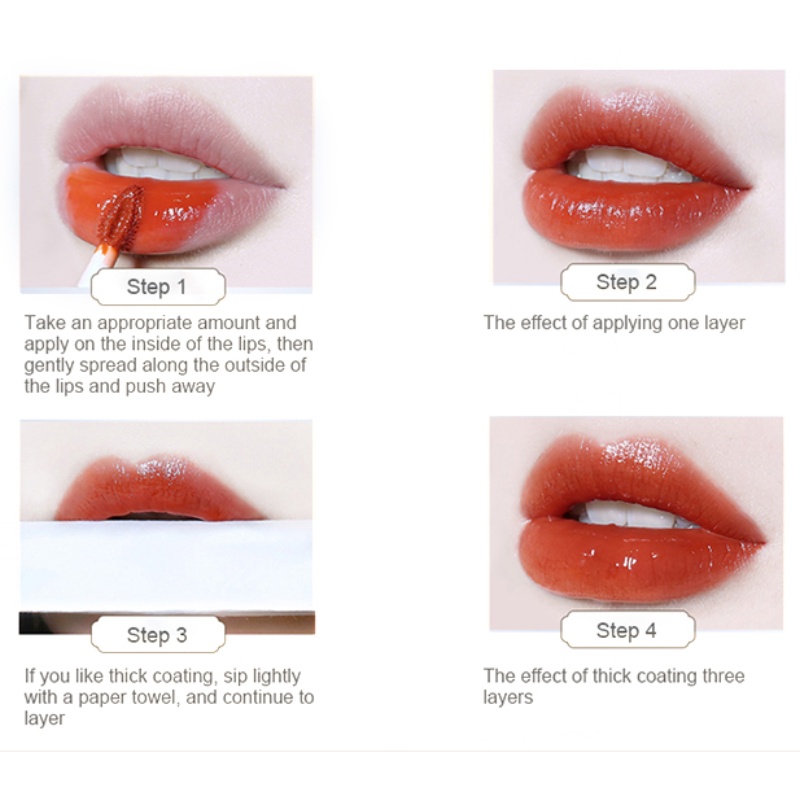 Step 1

Take an appropriate amount and apply on the inside of the lips, then gently spread along the outside of the lips and push away

Step 2

The effect of applying one layer

Step 3

If you like thick coating, sip lightly with a paper towel, and continue to layer

Step 4

The effect of thick coating three layers