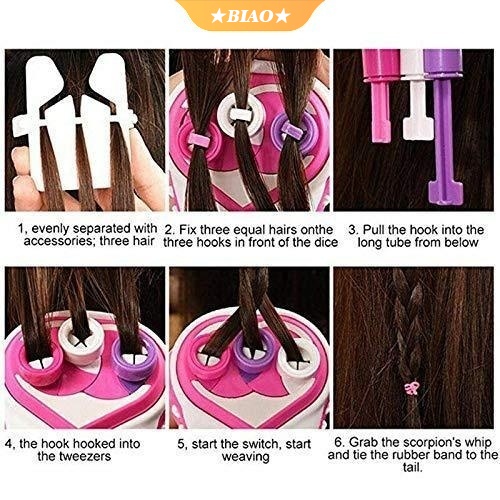 ★BIAO★

1, evenly separated with accessories; three hair

2. Fix three equal hairs onthe three hooks in front of the dice

3. Pull the hook into the long tube from below

4, the hook hooked into the tweezers

5, start the switch, start weaving

6. Grab the scorpion's whip and tie the rubber band to the tail.