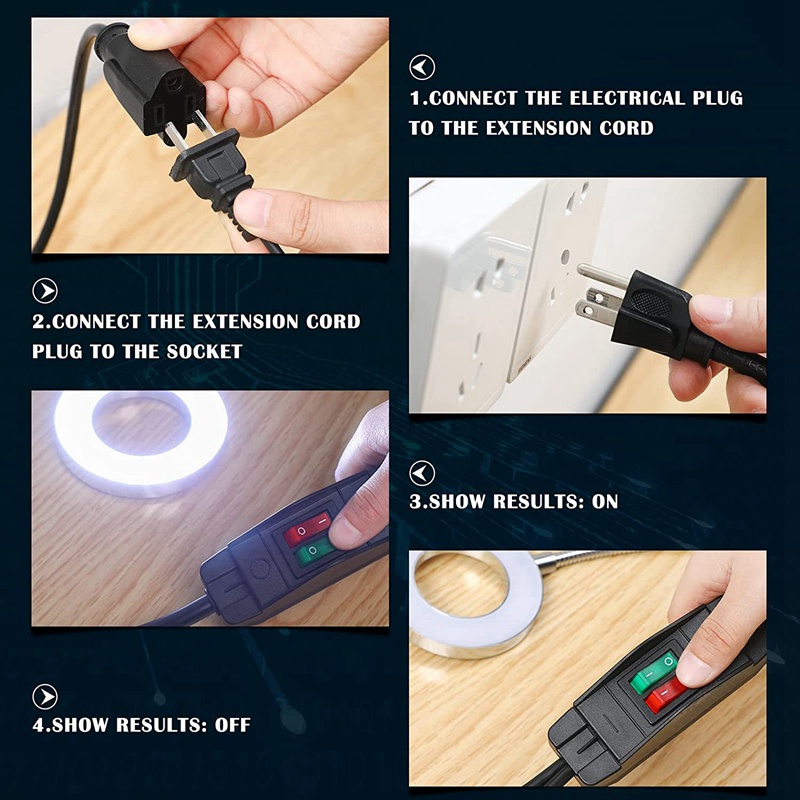 1.CONNECT THE ELECTRICAL PLUG TO THE EXTENSION CORD

2.CONNECT THE EXTENSION CORD PLUG TO THE SOCKET

3.SHOW RESULTS: ON

4.SHOW RESULTS: OFF