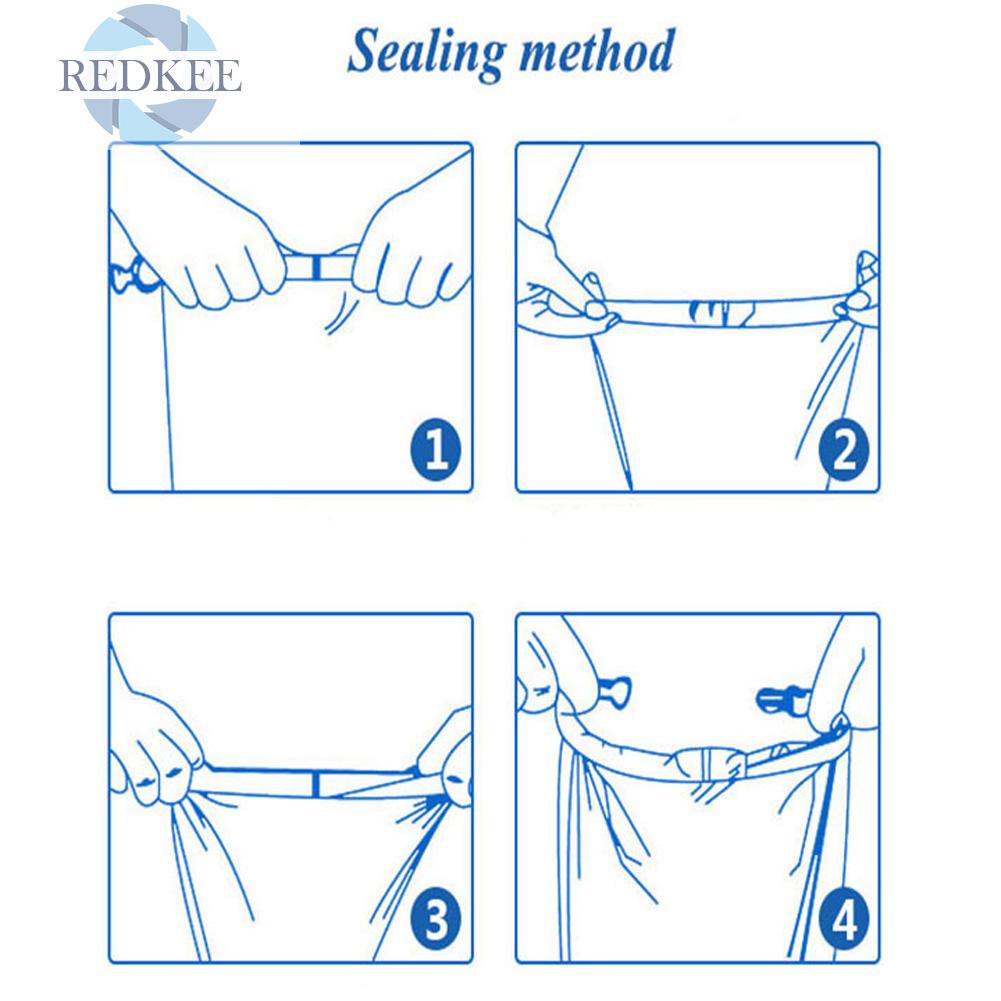 REDKEE

Sealing method

1

2

3

4