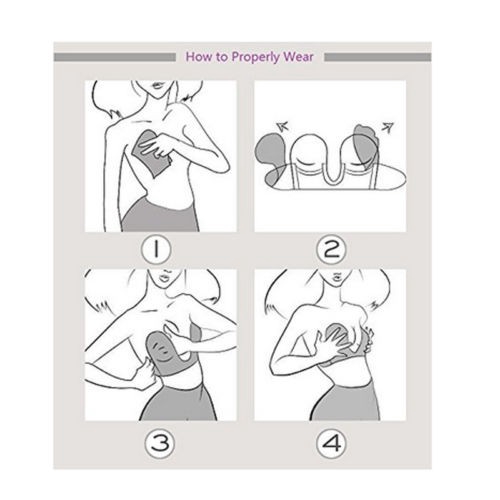 How to Properly Wear

1

2

3

4