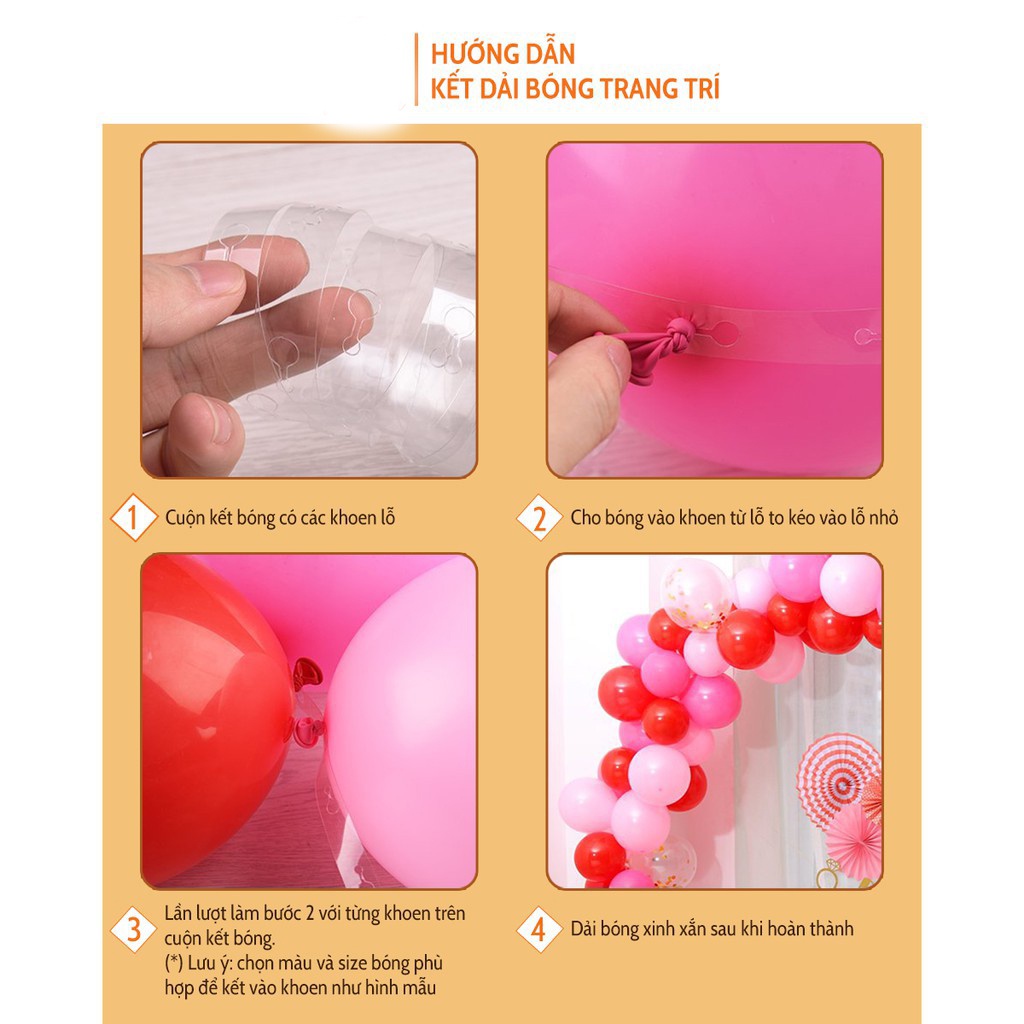 HƯỚNG DẪN
KẾT DẢI BÓNG TRANG TRÍ

1 Cuộn kết bóng có các khoen lỗ

2 Cho bóng vào khoen từ lỗ to kéo vào lỗ nhỏ

3 Lần lượt làm bước 2 với từng khoen trên cuộn kết bóng.
(*) Lưu ý: chọn màu và size bóng phù hợp để kết vào khoen như hình mẫu

4 Dải bóng xinh xắn sau khi hoàn thành