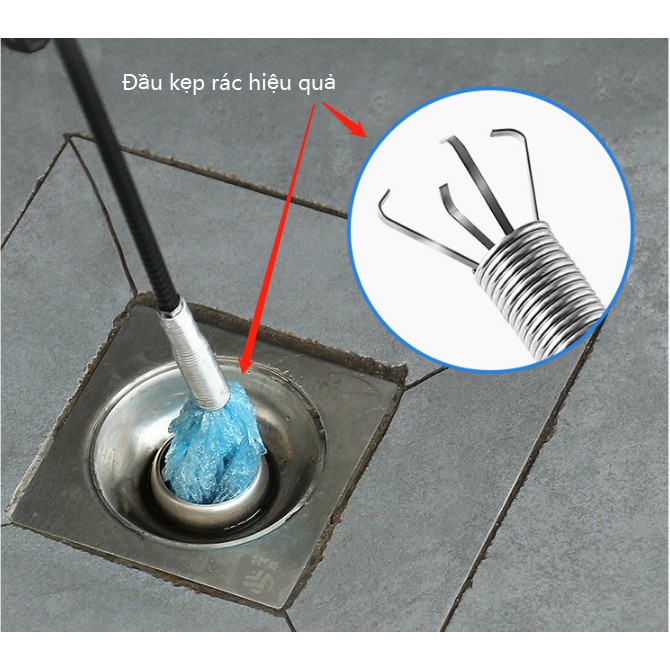 Đầu kẹp rác hiệu quả