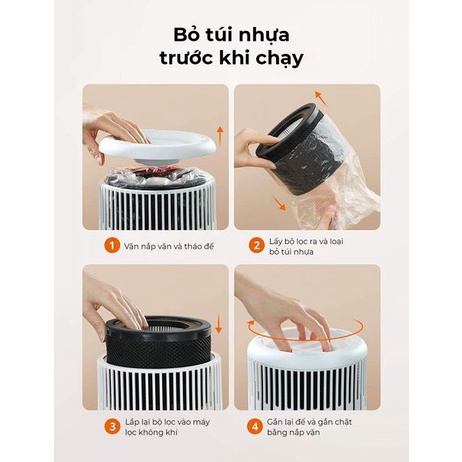 Bỏ túi nhựa trước khi chạy

1 Vặn nắp vặn và tháo đế

2 Lấy bộ lọc ra và loại bỏ túi nhựa

3 Lắp lại bộ lọc vào máy lọc không khí

4 Gắn lại đế và gắn chặt bằng nắp vặn