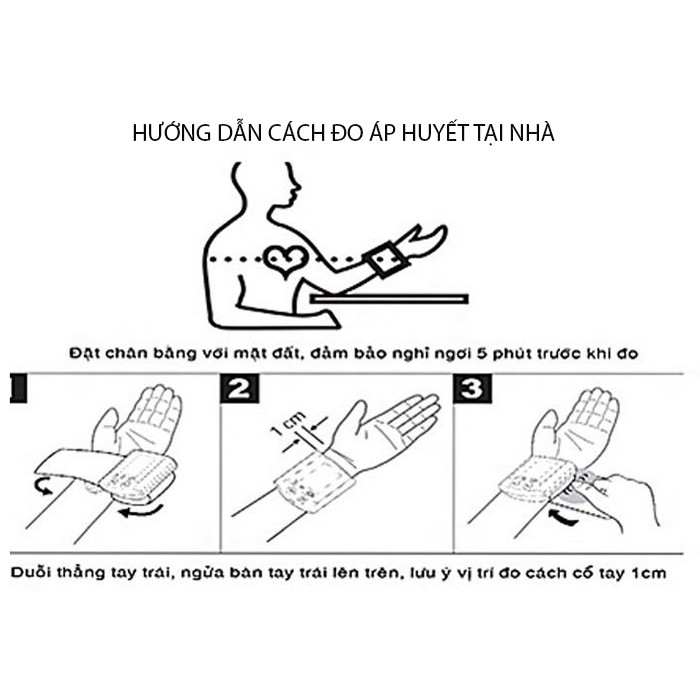 HƯỚNG DẪN CÁCH ĐO ÁP HUYẾT TẠI NHÀ

Đặt chân bằng với mặt đất, đảm bảo nghỉ ngơi 5 phút trước khi đo

1

2

1 cm

3

Duỗi thẳng tay trái, ngửa bàn tay trái lên trên, lưu ý vị trí đo cách cổ tay 1cm