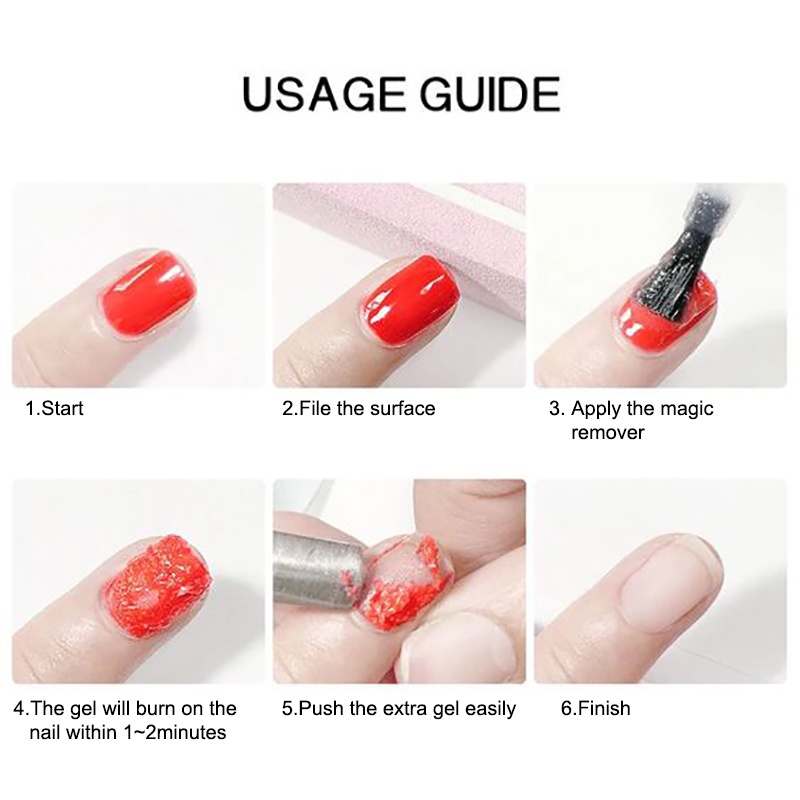 USAGE GUIDE

1.Start

2.File the surface

3. Apply the magic remover

4.The gel will burn on the nail within 1~2minutes

5.Push the extra gel easily

6.Finish