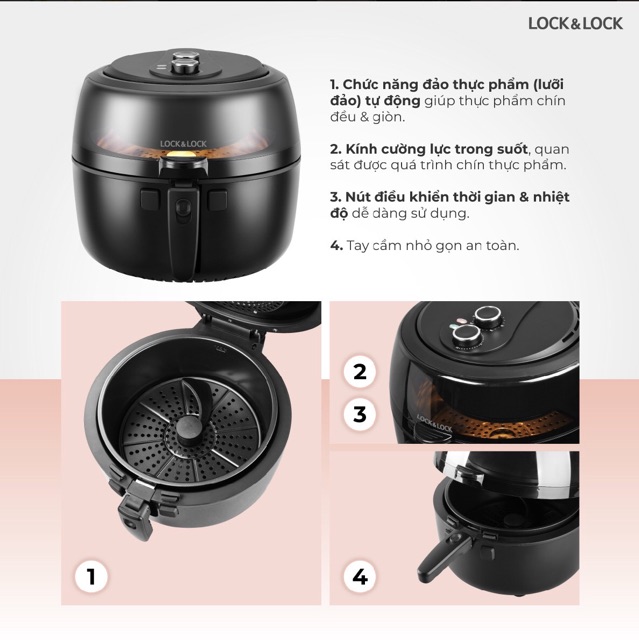 LOCK&LOCK

LOCK&LOCK

1. Chức năng đảo thực phẩm (lưỡi đảo) tự động giúp thực phẩm chín đều & giòn.

2. Kính cường lực trong suốt, quan sát được quá trình chín thực phẩm.

3. Nút điều khiển thời gian & nhiệt độ dễ dàng sử dụng.

4. Tay cầm nhỏ gọn an toàn.

1

2

3

LOCK&LOCK

4