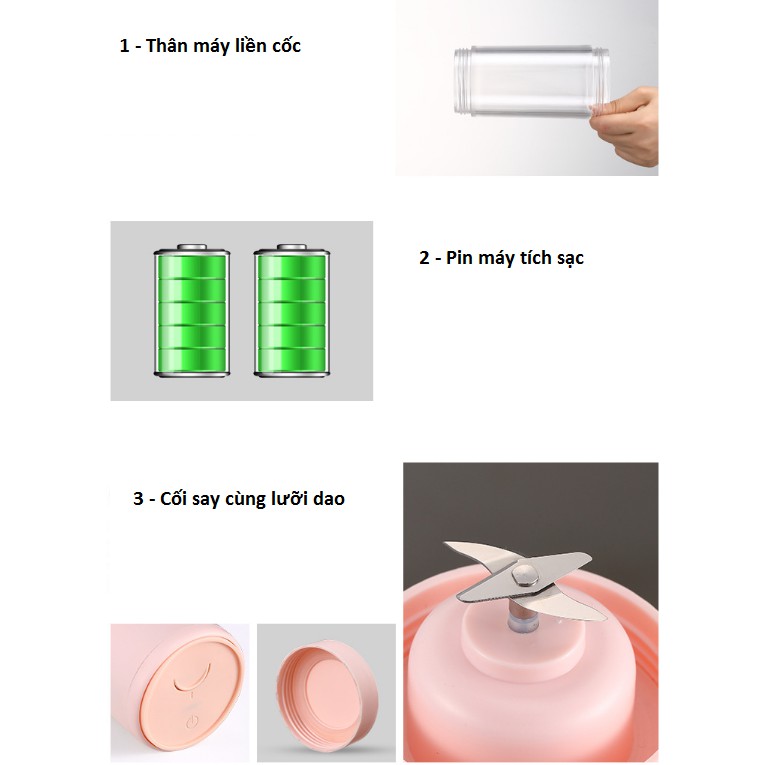 1 - Thân máy liền cốc

2 - Pin máy tích sạc

3 - Cối say cùng lưỡi dao