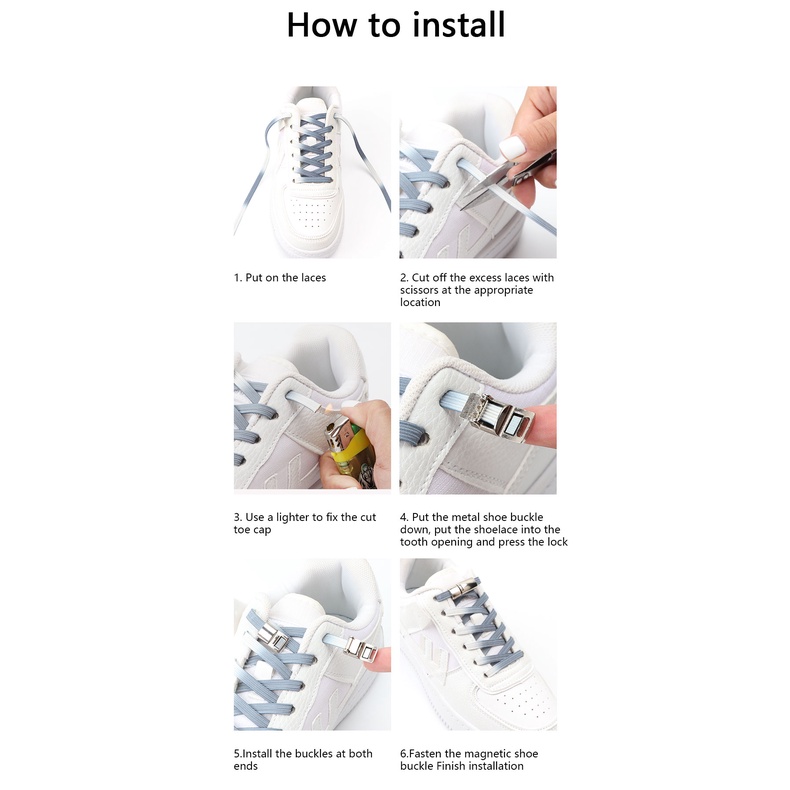 How to install

1. Put on the laces

2. Cut off the excess laces with scissors at the appropriate location

3. Use a lighter to fix the cut toe cap

4. Put the metal shoe buckle down, put the shoelace into the tooth opening and press the lock

5.Install the buckles at both ends

6.Fasten the magnetic shoe buckle Finish installation