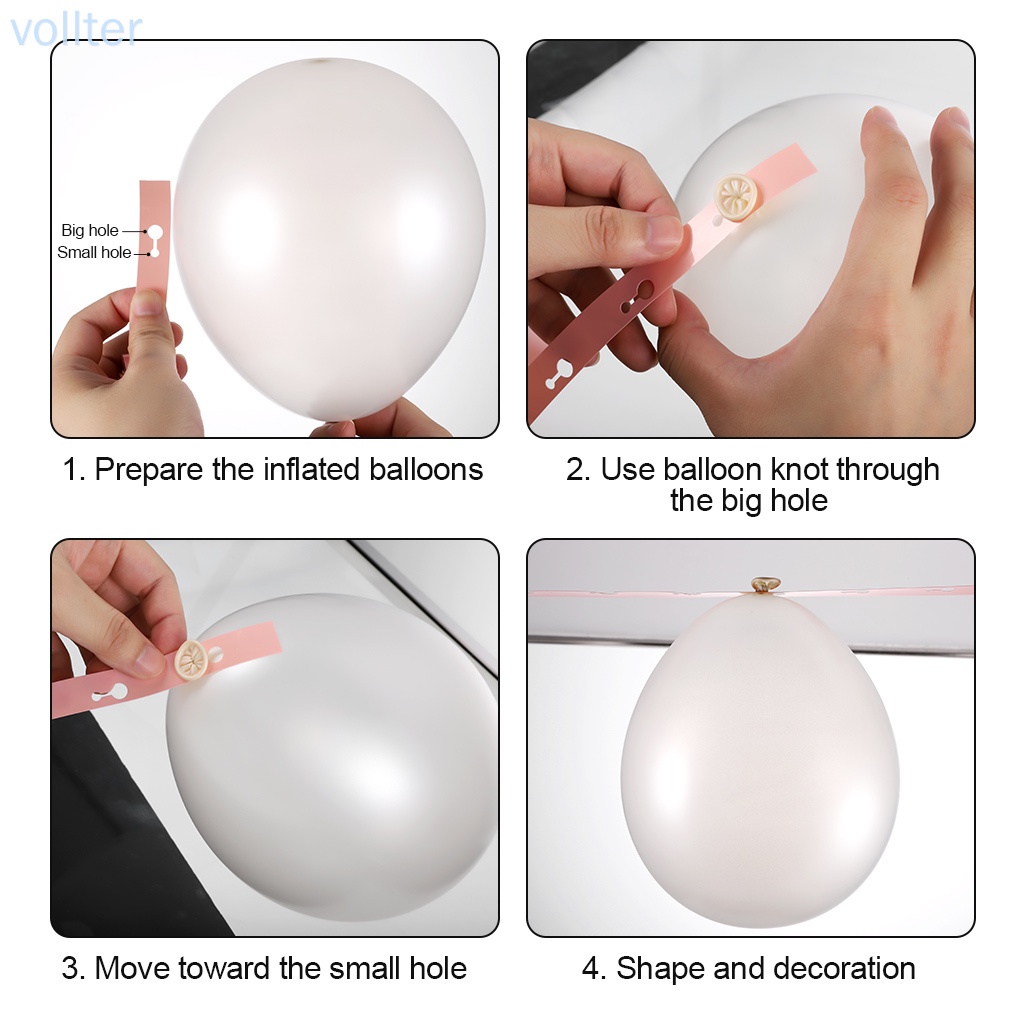 vollter

Big hole
Small hole

1. Prepare the inflated balloons

2. Use balloon knot through the big hole

3. Move toward the small hole

4. Shape and decoration