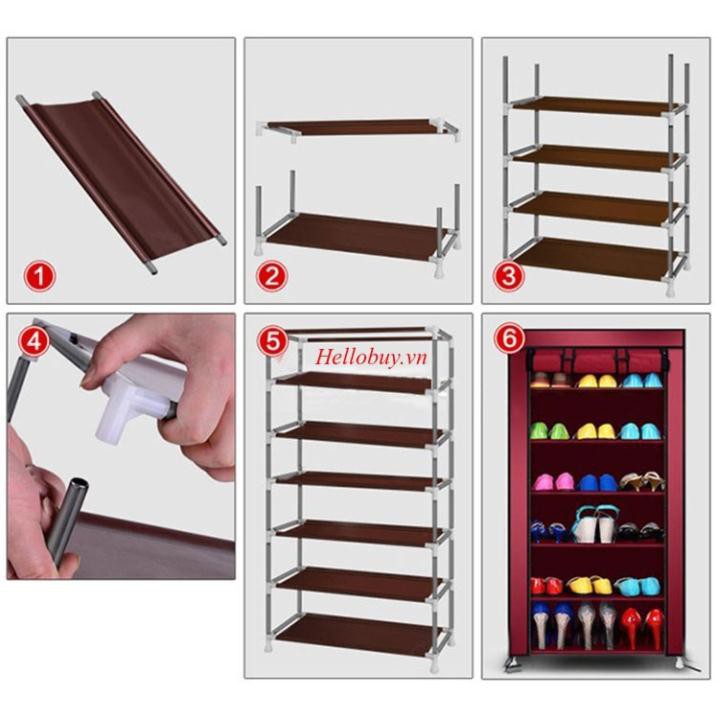 1
2
3
4
5
Hellobuy.vn
6