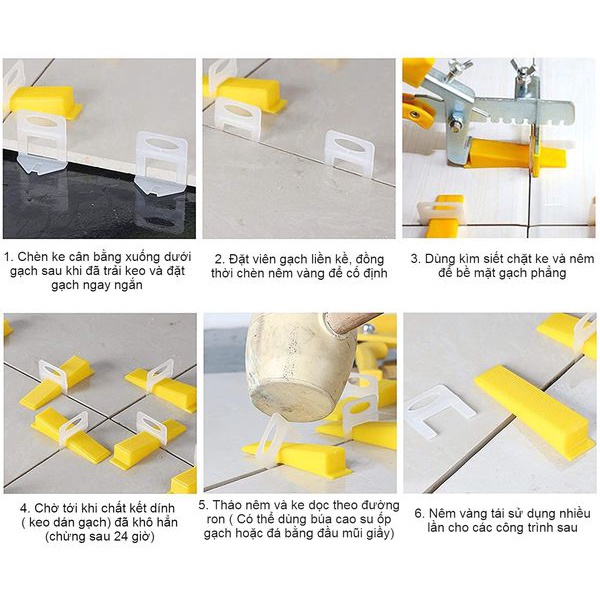 1. Chèn ke cân bằng xuống dưới gạch sau khi đã trải keo và đặt gạch ngay ngắn

2. Đặt viên gạch liền kề, đồng thời chèn nêm vàng để cố định

3. Dùng kìm siết chặt ke và nêm để bề mặt gạch phẳng

4. Chờ tới khi chất kết dính ( keo dán gạch) đã khô hẳn (chừng sau 24 giờ)

5. Tháo nêm và ke dọc theo đường ron ( Có thể dùng búa cao su ốp gạch hoặc đá bằng đầu mũi giầy)

6. Nêm vàng tái sử dụng nhiều lần cho các công trình sau