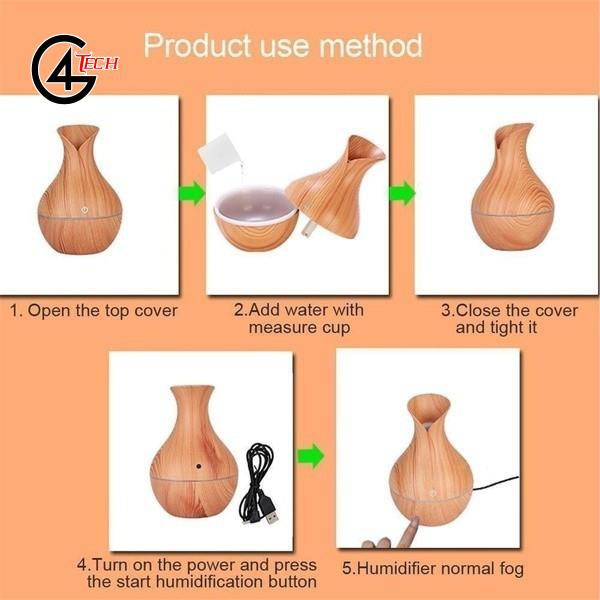 G4 TECH

Product use method

1. Open the top cover

2.Add water with measure cup

3.Close the cover and tight it

4.Turn on the power and press the start humidification button

5.Humidifier normal fog