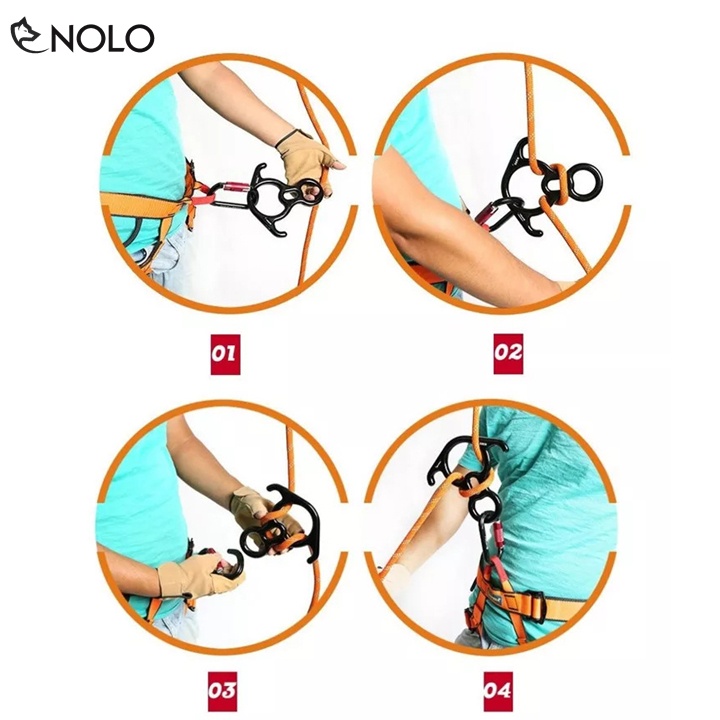 NOLO

01

02

03

04