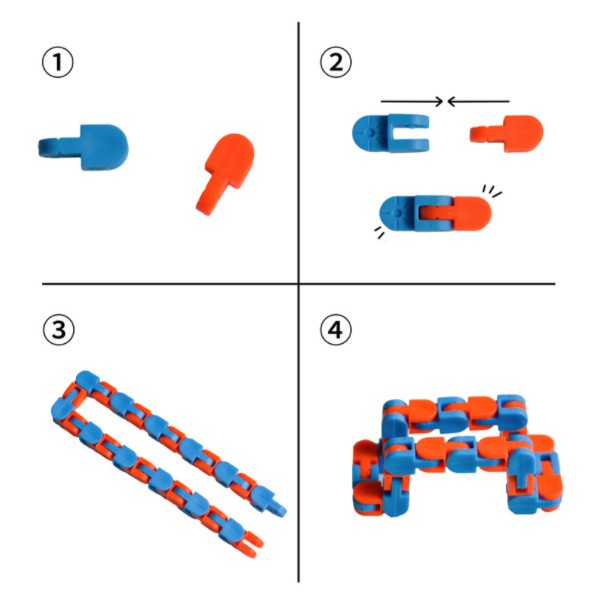 ①

②

③

④