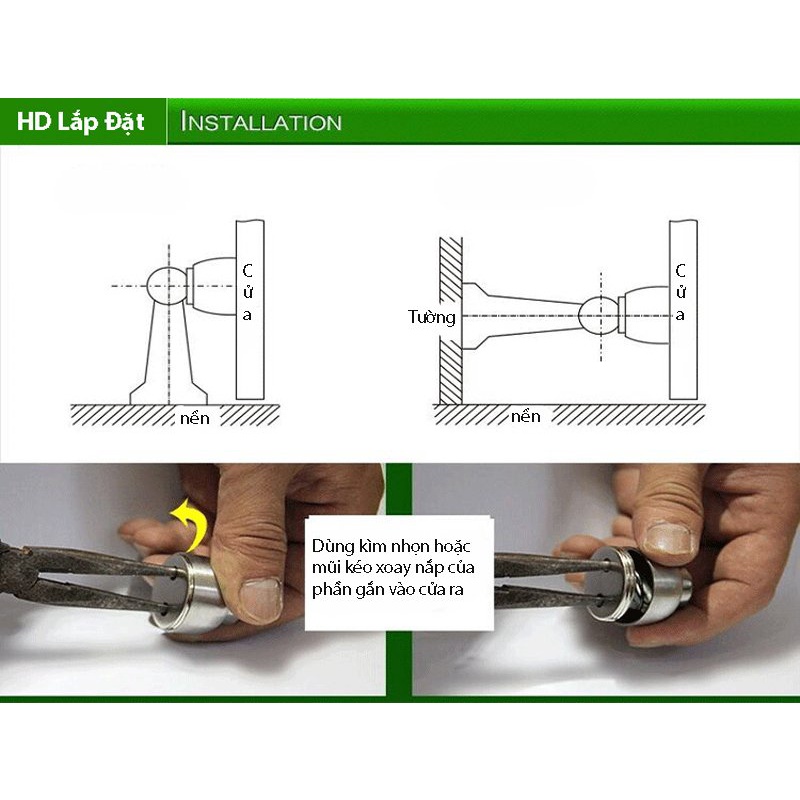 HD Lắp Đặt INSTALLATION

Cửa

nền

Tường

Cửa

nền

Dùng kìm nhọn hoặc mũi kéo xoay nắp của phần gắn vào cửa ra