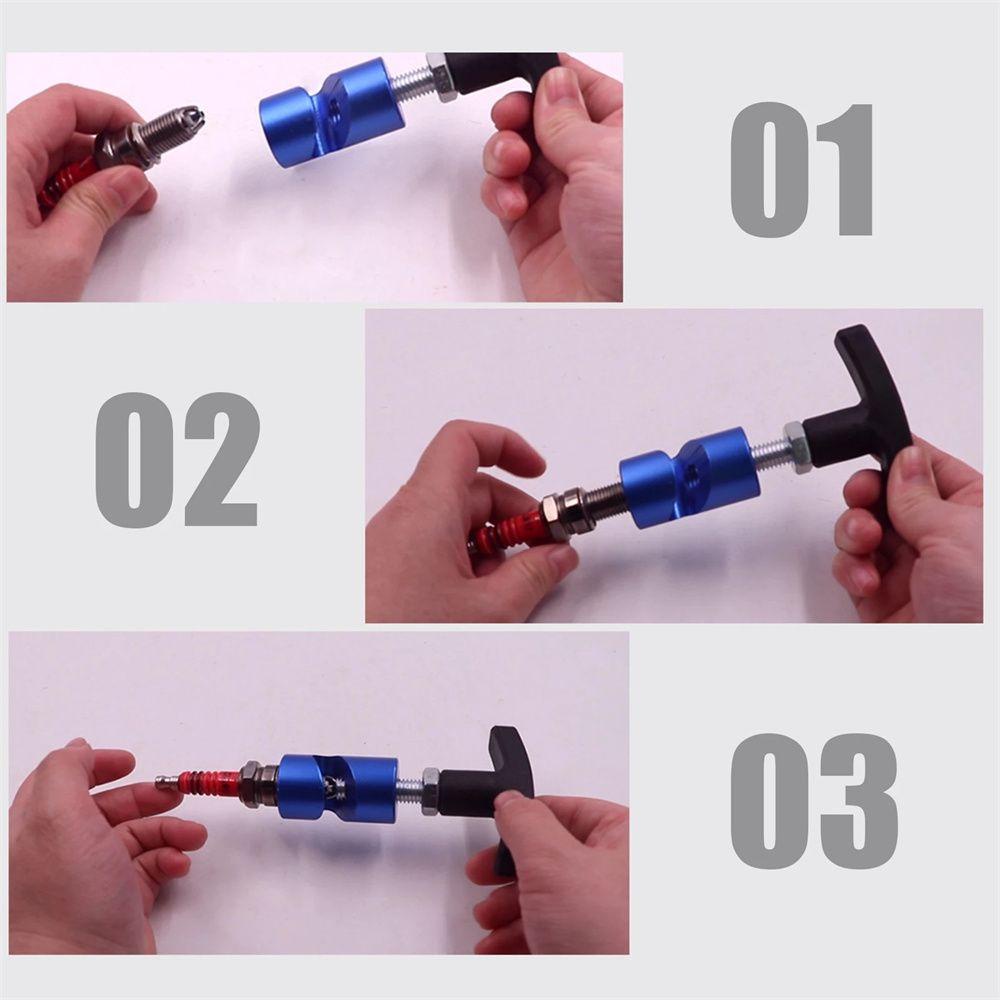 01

02

03