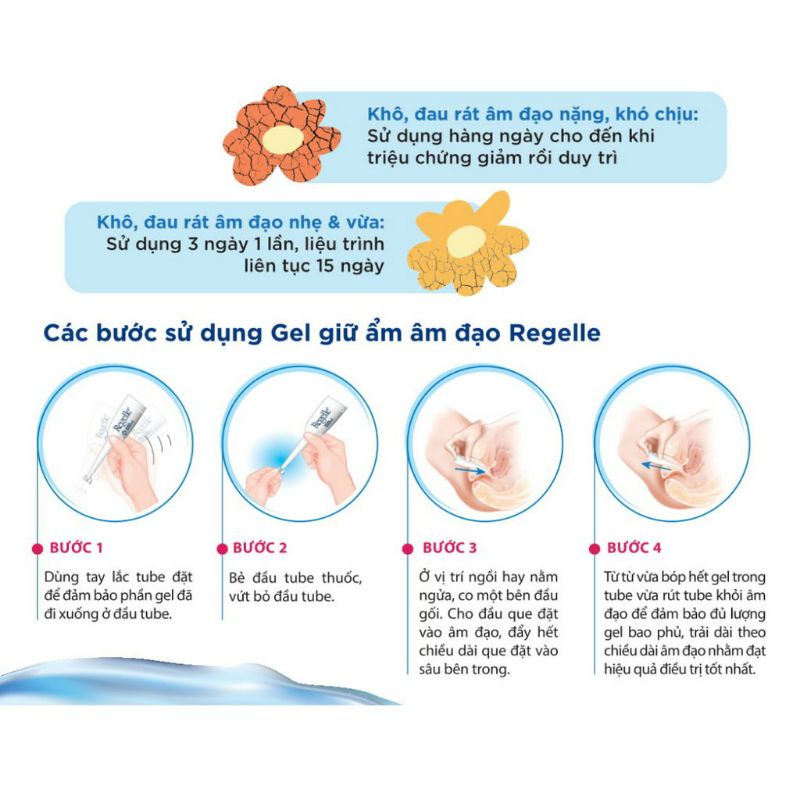 Khô, đau rát âm đạo nặng, khó chịu:
Sử dụng hàng ngày cho đến khi triệu chứng giảm rồi duy trì

Khô, đau rát âm đạo nhẹ & vừa:
Sử dụng 3 ngày 1 lần, liệu trình liên tục 15 ngày

Các bước sử dụng Gel giữ ẩm âm đạo Regelle

Regelle

Regelle

BƯỚC 1

Dùng tay lắc tube đặt để đảm bảo phần gel đã đi xuống ở đầu tube.

BƯỚC 2

Bẻ đầu tube thuốc, vứt bỏ đầu tube.

BƯỚC 3

Ở vị trí ngồi hay nằm ngửa, co một bên đầu gối. Cho đầu que đặt vào âm đạo, đẩy hết chiều dài que đặt vào sâu bên trong.

BƯỚC 4

Từ từ vừa bóp hết gel trong tube vừa rút tube khỏi âm đạo để đảm bảo đủ lượng gel bao phủ, trải dài theo chiều dài âm đạo nhằm đạt hiệu quả điều trị tốt nhất.