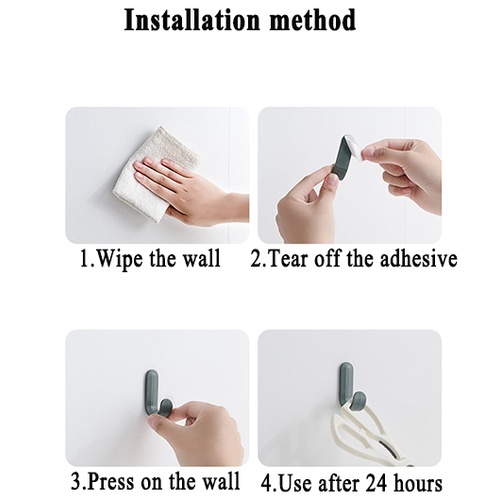 Installation method

1.Wipe the wall

2.Tear off the adhesive

3.Press on the wall

4.Use after 24 hours