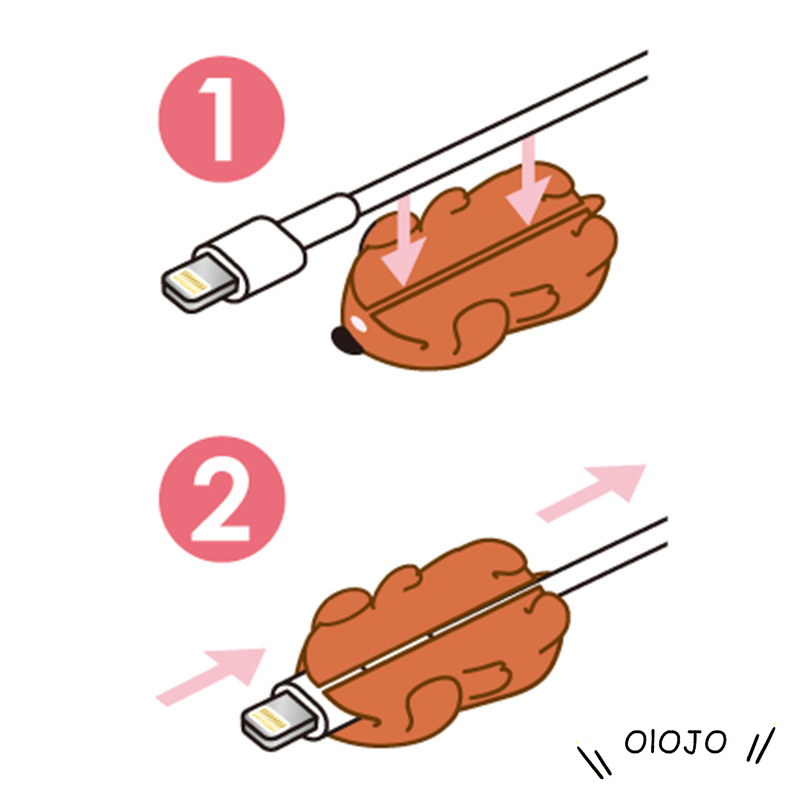 1

2

\\ OIOJO //