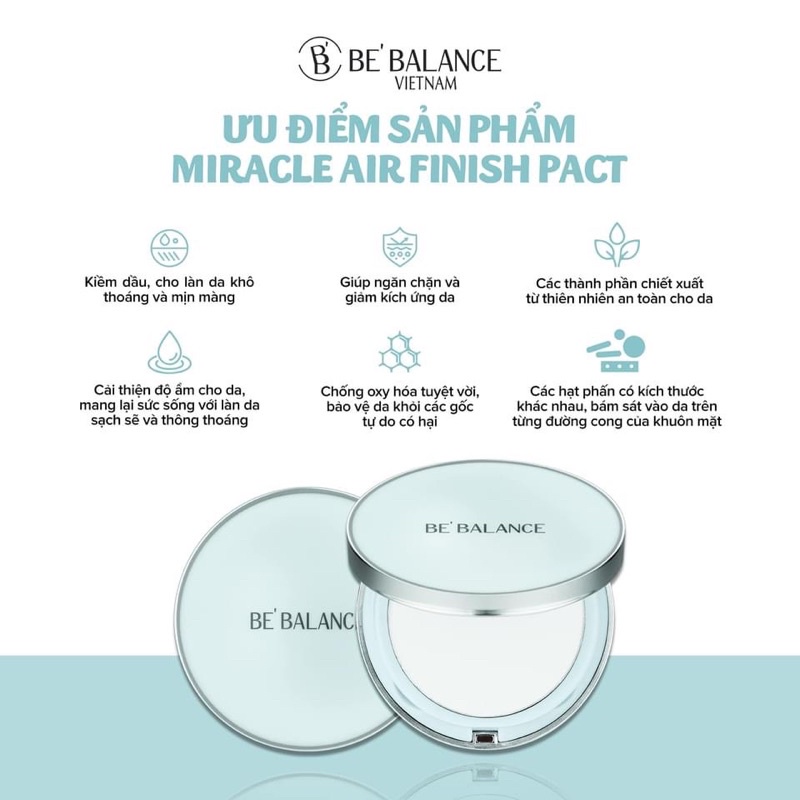 B' BE' BALANCE
VIETNAM

ƯU ĐIỂM SẢN PHẨM
MIRACLE AIR FINISH PACT

Kiềm dầu, cho làn da khô thoáng và mịn màng

Giúp ngăn chặn và giảm kích ứng da

Các thành phần chiết xuất từ thiên nhiên an toàn cho da

Cải thiện độ ẩm cho da, mang lại sức sống với làn da sạch sẽ và thông thoáng

Chống oxy hóa tuyệt vời, bảo vệ da khỏi các gốc tự do có hại

Các hạt phấn có kích thước khác nhau, bám sát vào da trên từng đường cong của khuôn mặt

BE' BALANCE

BE' BALANCE