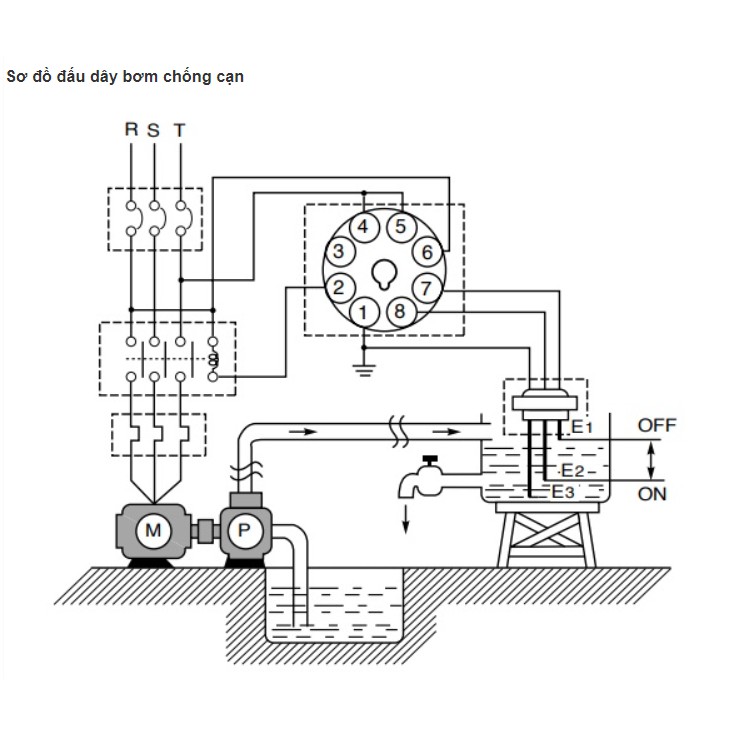 Sơ đồ đấu dây bơm chống cạn

R S T

4 5 3 6 2 7 1 8

E1 E2 E3

OFF

ON

M P