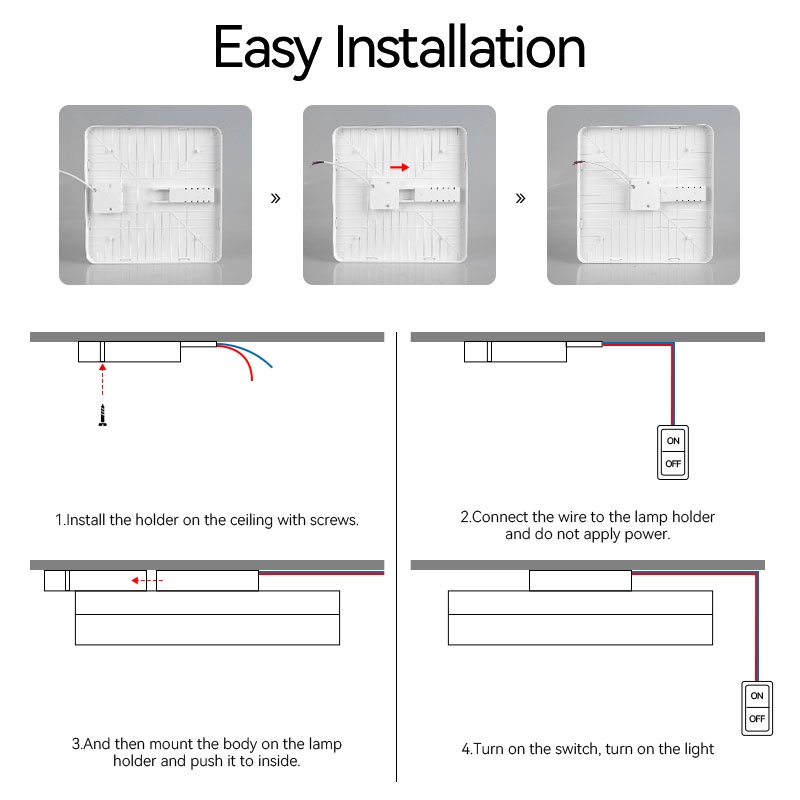 Easy Installation

»

»

1.Install the holder on the ceiling with screws.

ON
OFF

2.Connect the wire to the lamp holder and do not apply power.

3.And then mount the body on the lamp holder and push it to inside.

ON
OFF

4.Turn on the switch, turn on the light